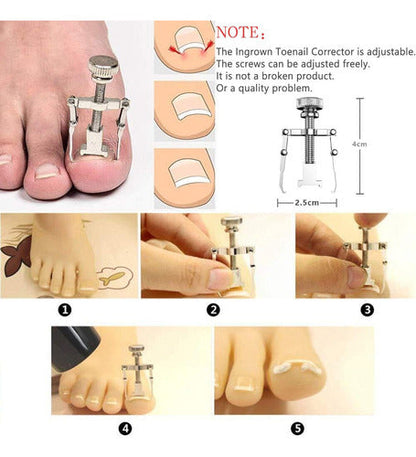 NOTE：
The Ingrown Toenail Corrector is adjustable.
The screws can be adjusted freely.
It is not a broken product.
Or a quality problem.

4cm

2.5cm

❶

❷

❸

❹

❺